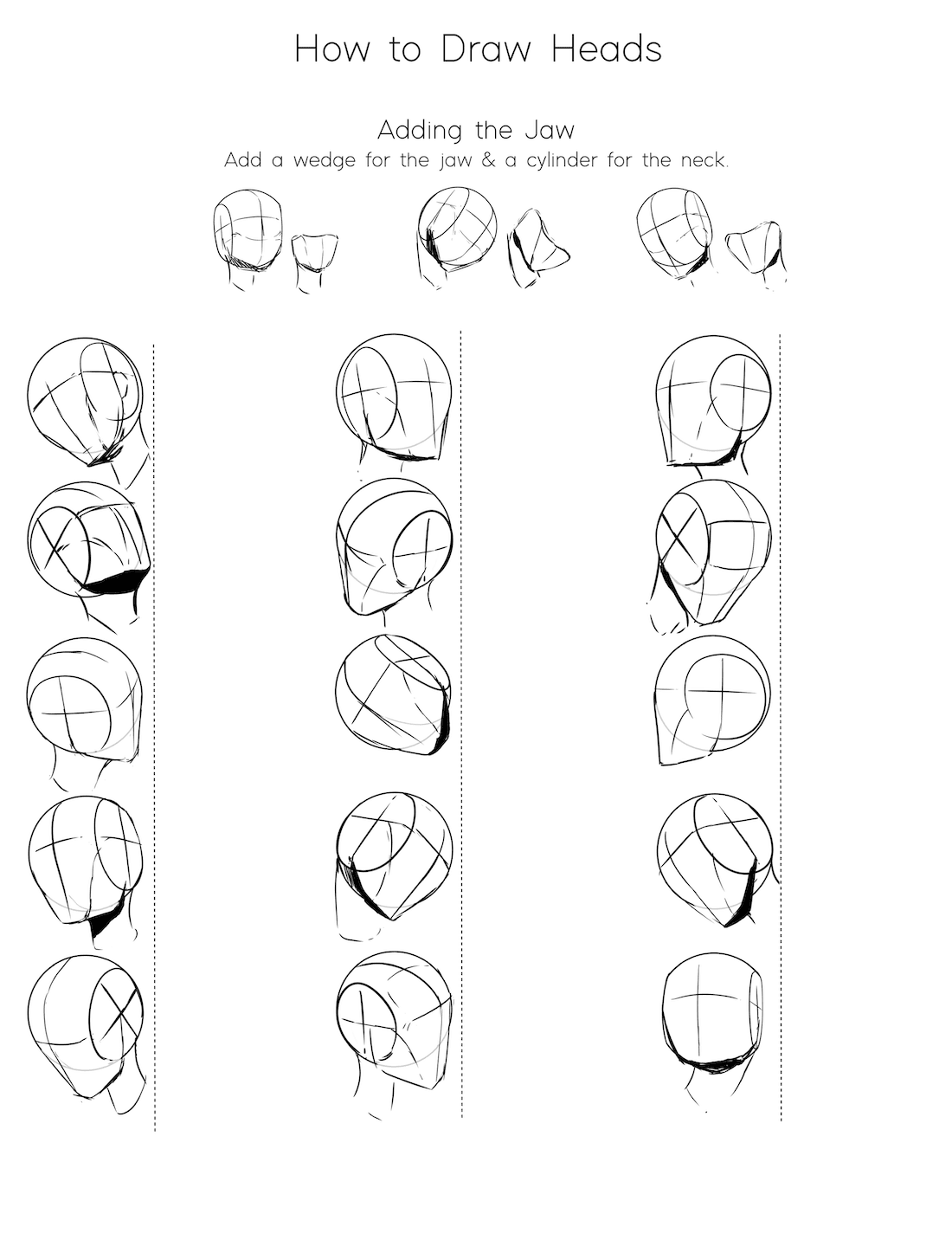 How to Draw Heads

Adding the Jaw
Add a wedge for the jaw & a cylinder for the neck.