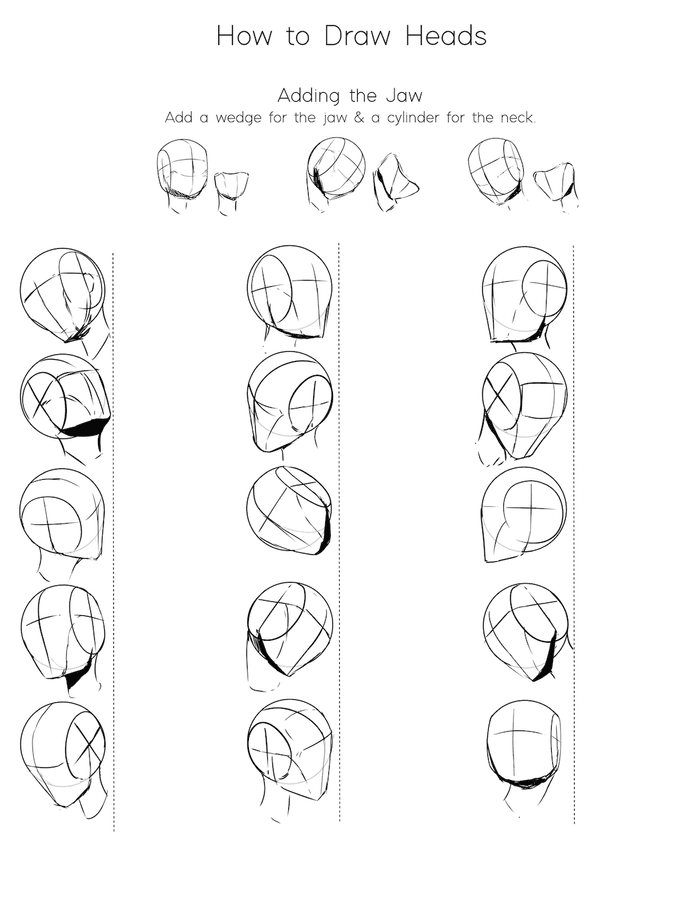 How to Draw Heads

Adding the Jaw

Add a wedge for the jaw & a cylinder for the neck.